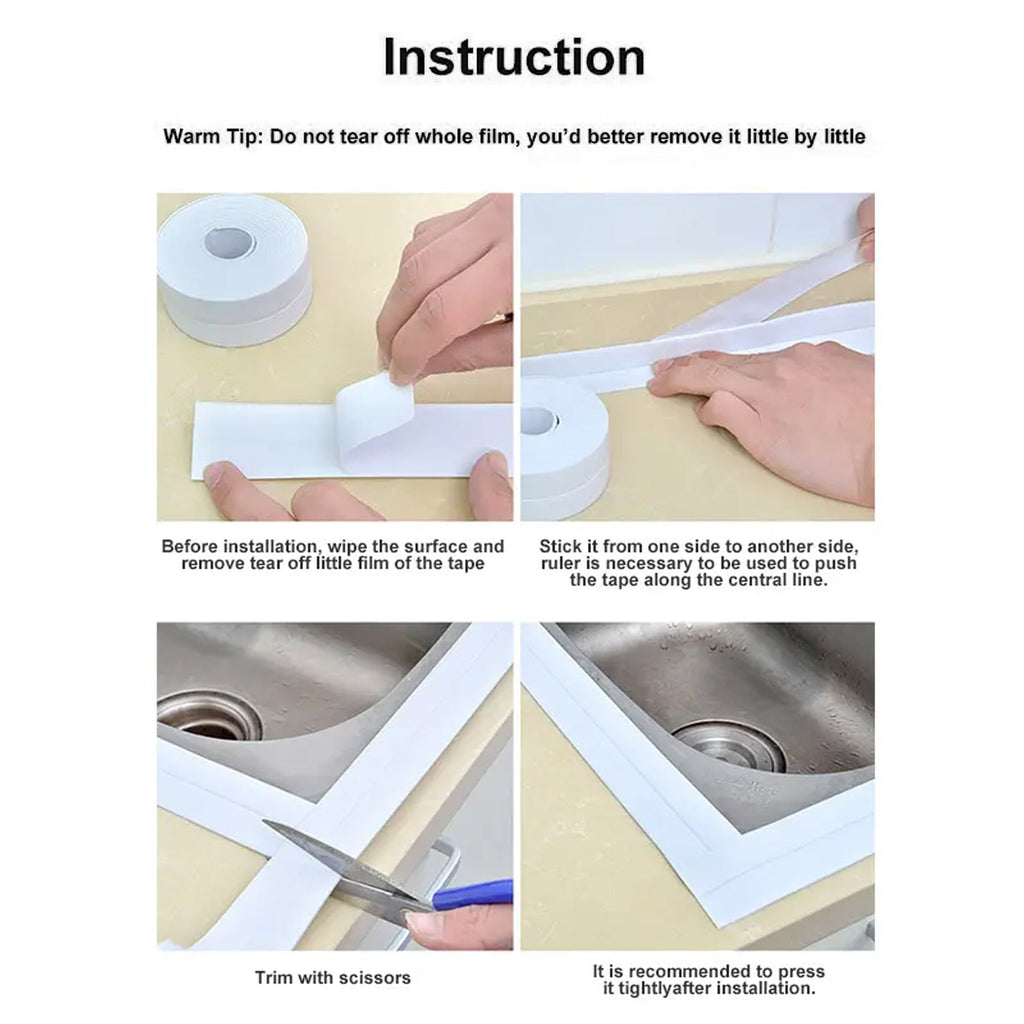 Instruction

Warm Tip: Do not tear off whole film, you'd better remove it little by little

Before installation, wipe the surface and remove tear off little film of the tape

Stick it from one side to another side, ruler is necessary to be used to push the tape along the central line.

Trim with scissors

It is recommended to press it tightlyafter installation.